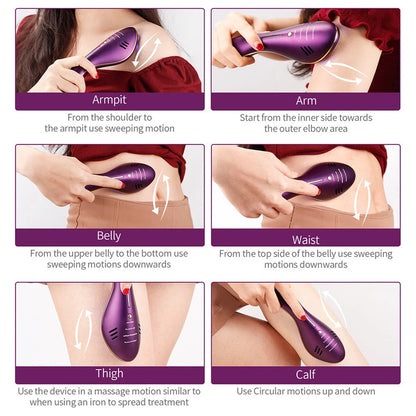 Armpit

From the shoulder to the armpit use sweeping motion

Arm

Start from the inner side towards the outer elbow area

Belly

From the upper belly to the bottom use sweeping motions downwards

Waist

From the top side of the belly use sweeping motions downwards

Thigh

Use the device in a massage motion similar to when using an iron to spread treatment

Calf

Use Circular motions up and down